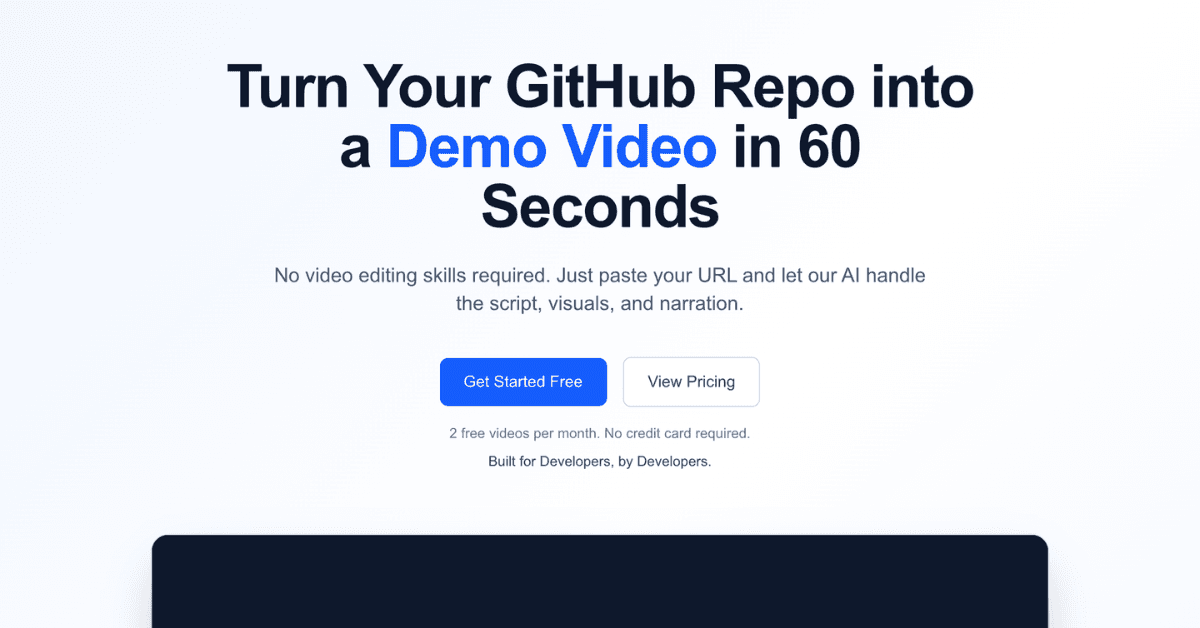 Turn Your GitHub Repo into a Demo Video in 60 Seconds

No video editing skills required. Just paste your URL and let our AI handle the script, visuals, and narration.

Get Started Free

View Pricing

2 free videos per month. No credit card required.

Built for Developers, by Developers.